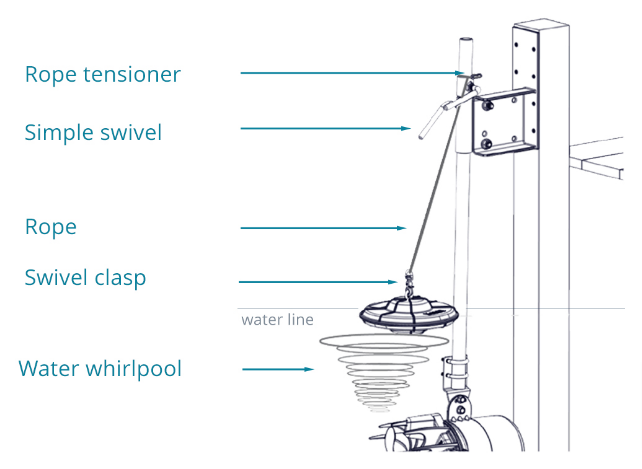 Rope tensioner

Simple swivel

Rope

Swivel clasp

water line

Water whirlpool